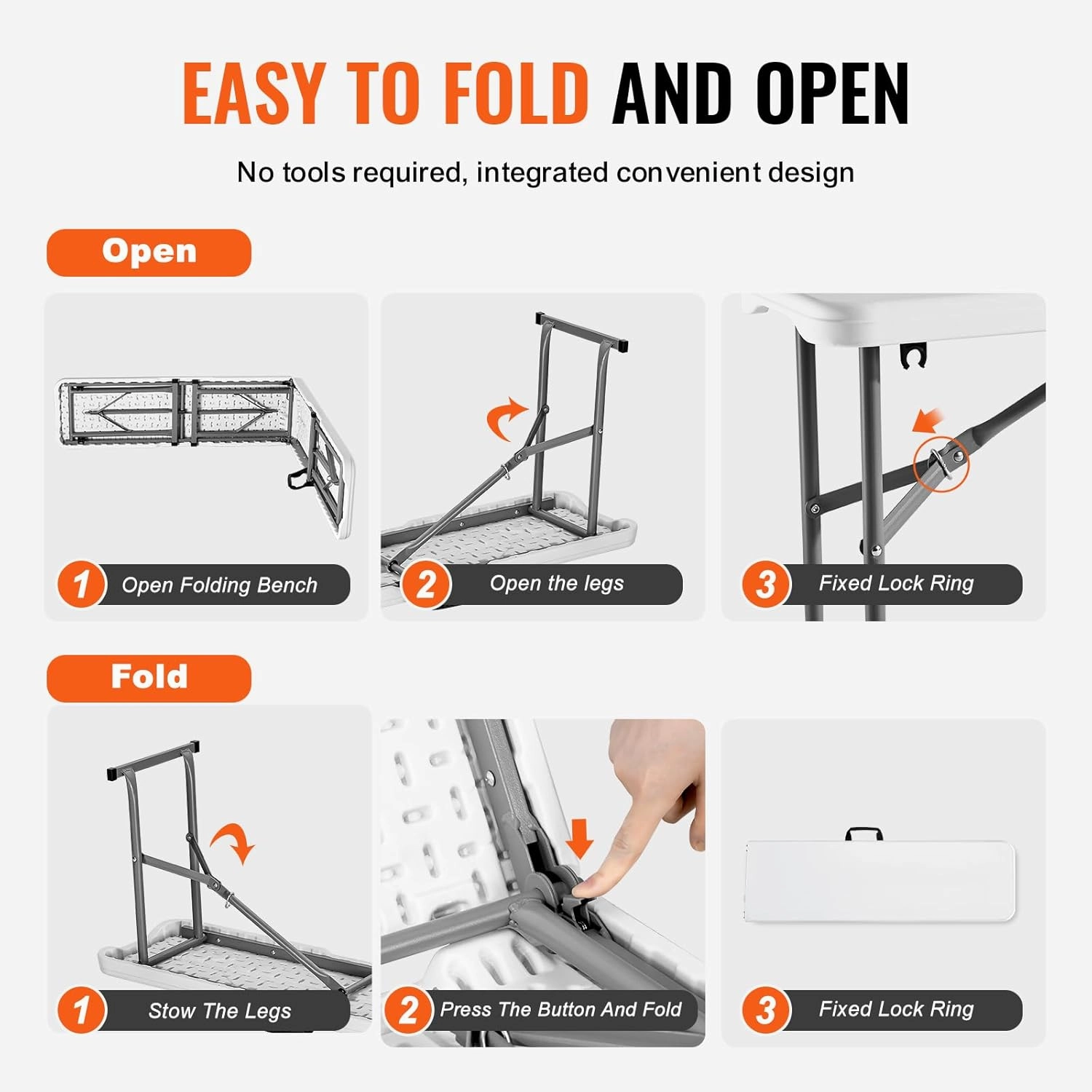 EASY TO FOLD AND OPEN

No tools required, integrated convenient design

Open

1 Open Folding Bench

2 Open the legs

3 Fixed Lock Ring

Fold

1 Stow The Legs

2 Press The Button And Fold

3 Fixed Lock Ring